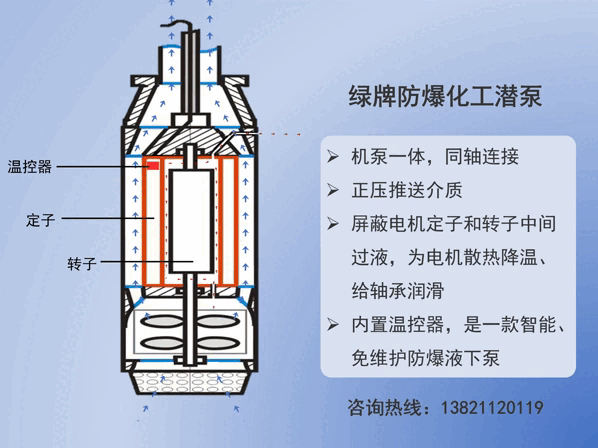 温控器

定子

转子

绿牌防爆化工潜泵

➢ 机泵一体，同轴连接

➢ 正压推送介质

➢ 屏蔽电机定子和转子中间过液，为电机散热降温、给轴承润滑

➢ 内置温控器，是一款智能、免维护防爆液下泵

咨询热线：13821120119